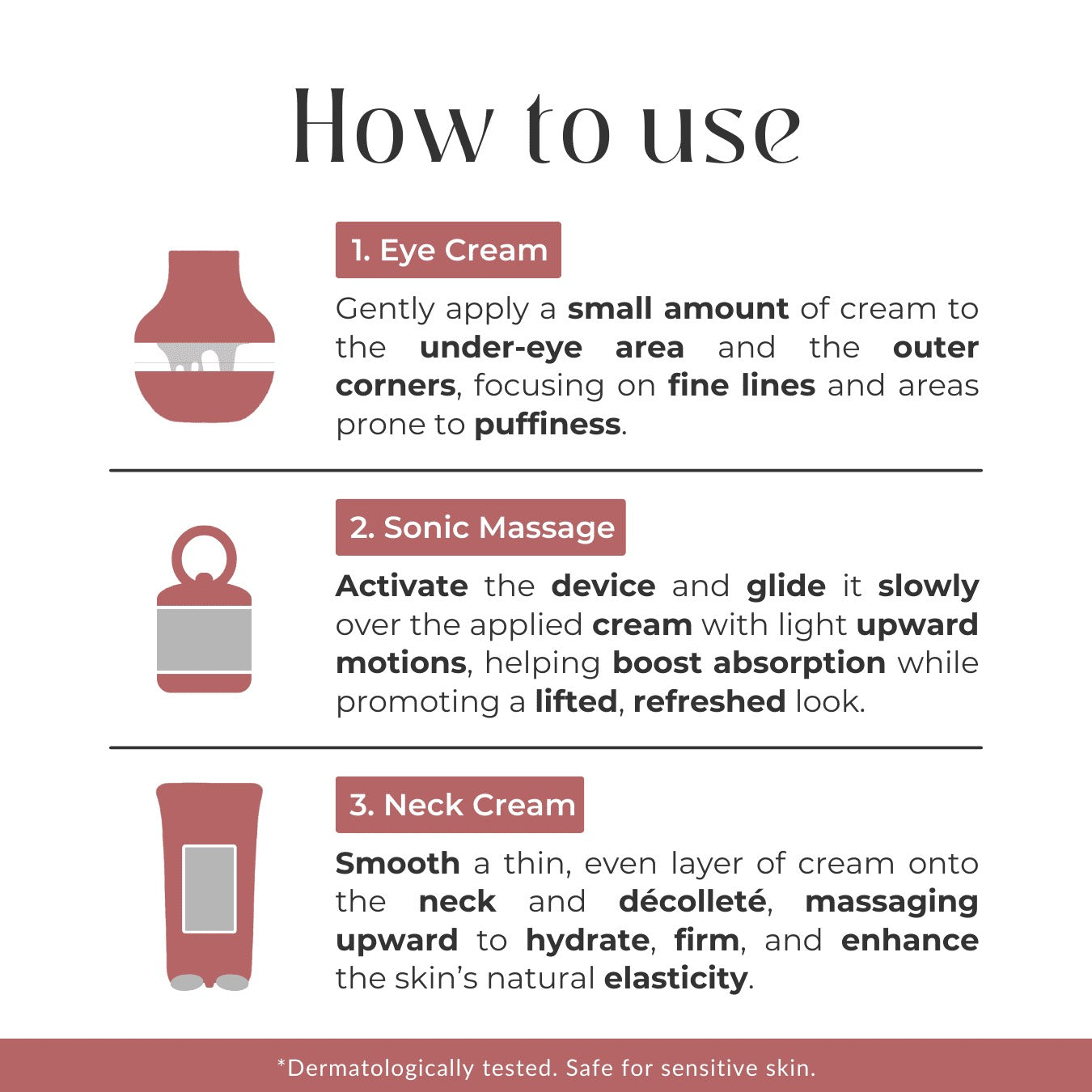 How to use

1. Eye Cream

Gently apply a small amount of cream to the under-eye area and the outer corners, focusing on fine lines and areas prone to puffiness.

2. Sonic Massage

Activate the device and glide it slowly over the applied cream with light upward motions, helping boost absorption while promoting a lifted, refreshed look.

3. Neck Cream

Smooth a thin, even layer of cream onto the neck and décolleté, massaging upward to hydrate, firm, and enhance the skin's natural elasticity.

*Dermatologically tested. Safe for sensitive skin.